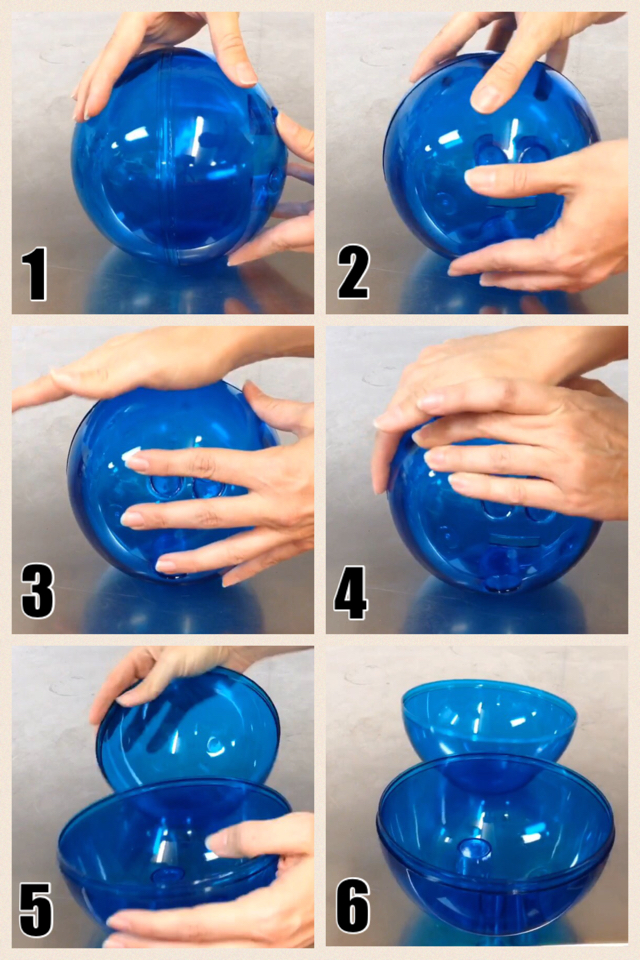 1
2
3
4
5
6